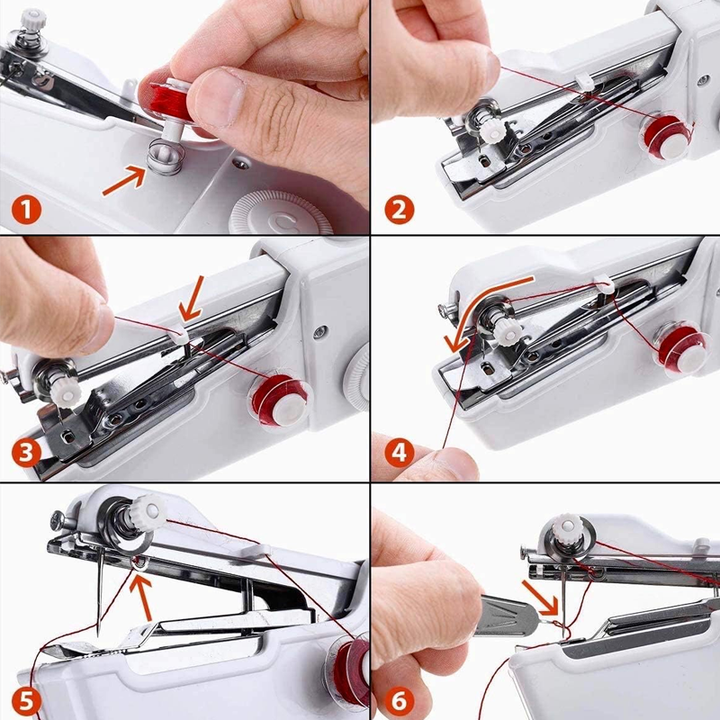 1
2
3
4
5
6